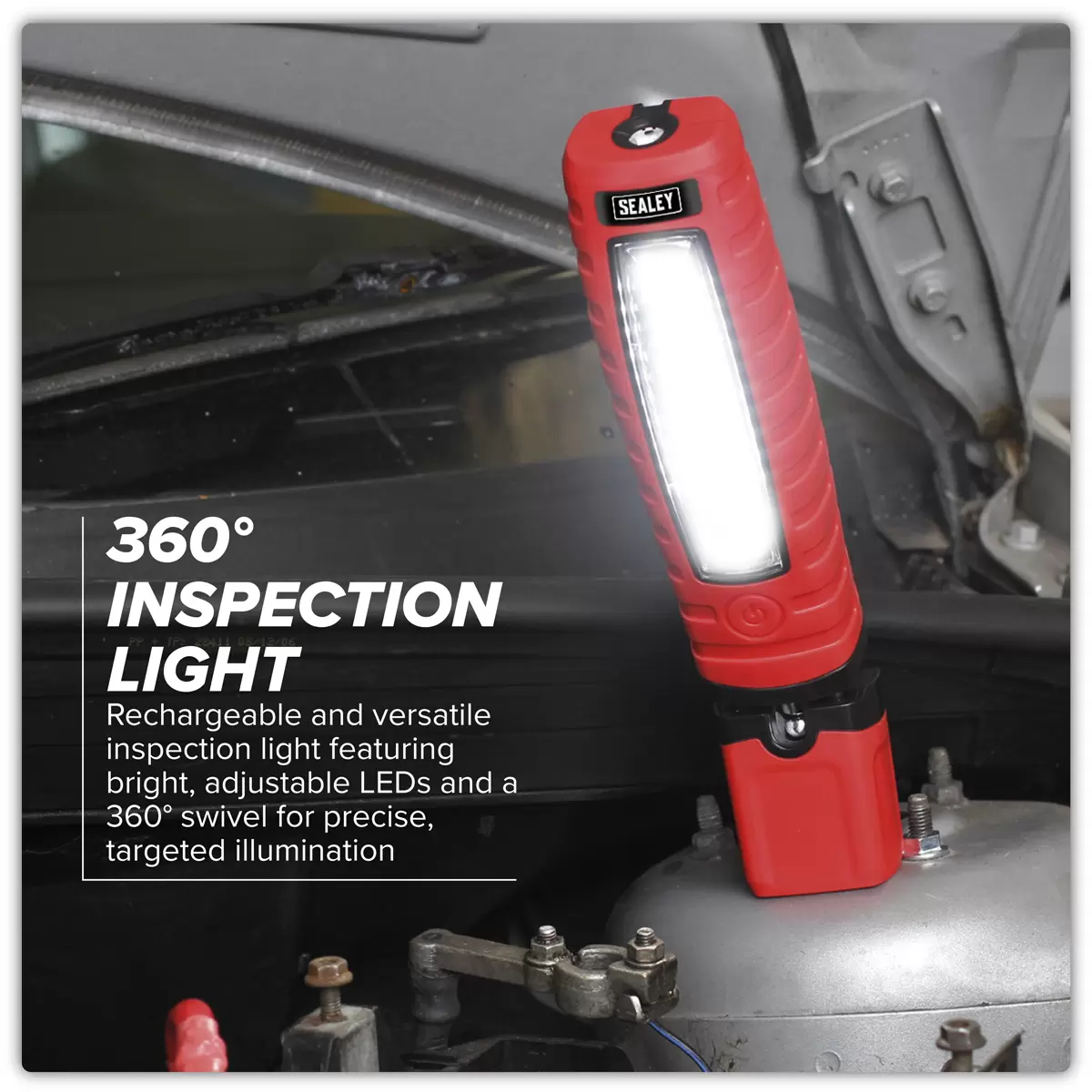 SEALEY

360° INSPECTION LIGHT

Rechargeable and versatile inspection light featuring bright, adjustable LEDs and a 360° swivel for precise, targeted illumination